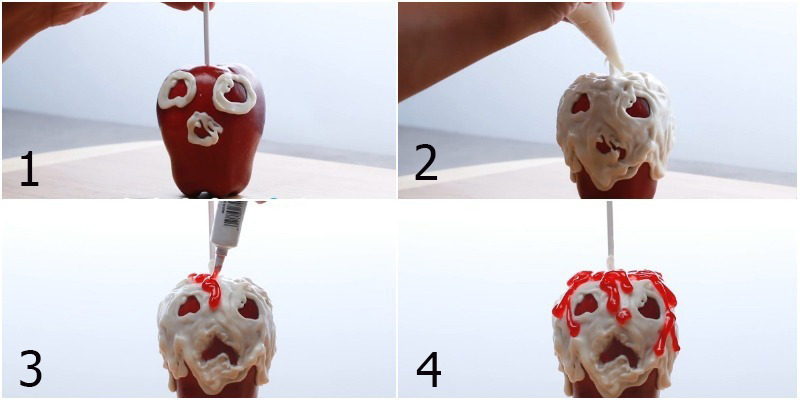 1

2

3

4